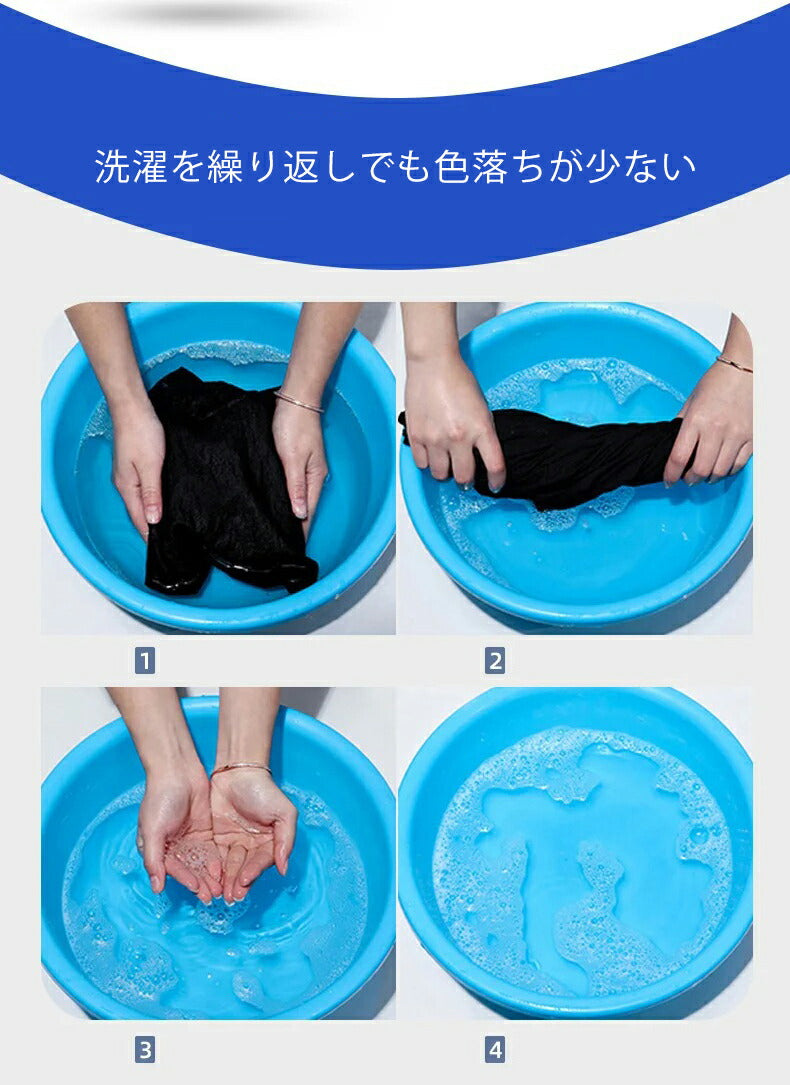 洗濯を繰り返しでも色落ちが少ない

1

2

3

4